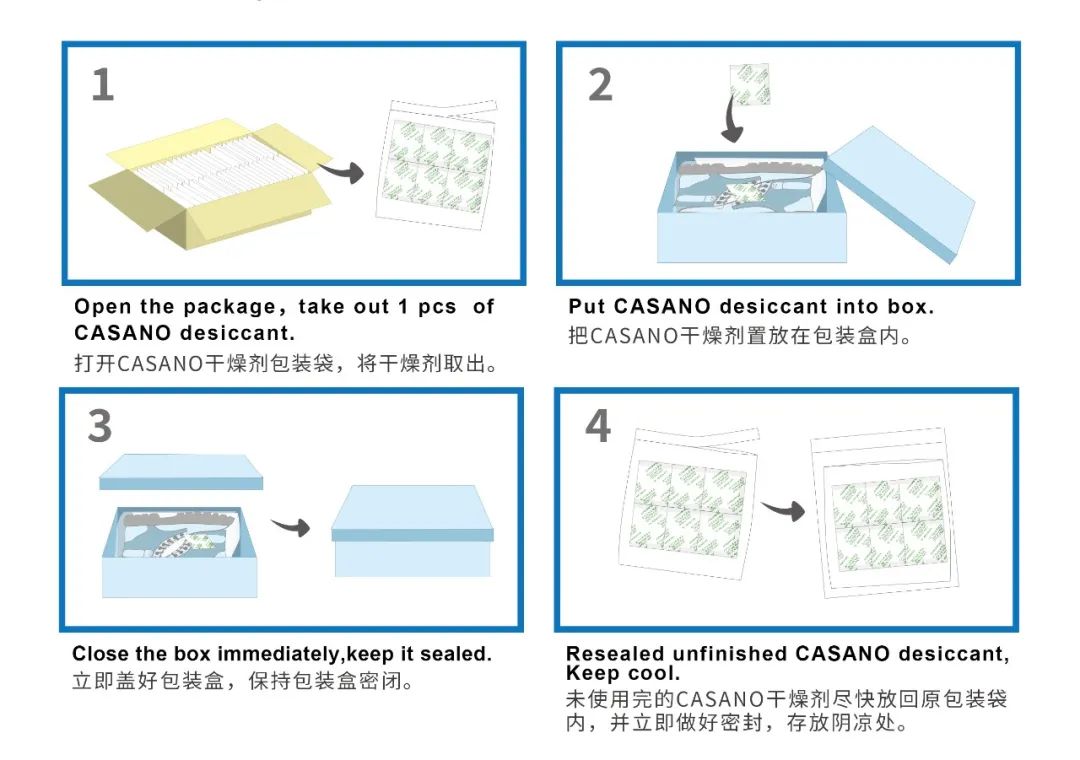 1

Open the package，take out 1 pcs of CASANO desiccant.
打开CASANO干燥剂包装袋，将干燥剂取出。

2

Put CASANO desiccant into box.
把CASANO干燥剂置放在包装盒内。

3

Close the box immediately,keep it sealed.
立即盖好包装盒，保持包装盒密闭。

4

Resealed unfinished CASANO desiccant, Keep cool.
未使用完的CASANO干燥剂尽快放回原包装袋内，并立即做好密封，存放阴凉处。