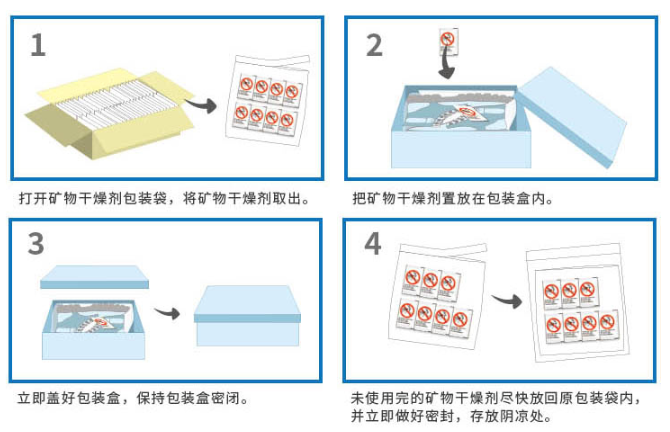 1

打开矿物干燥剂包装袋，将矿物干燥剂取出。

2

把矿物干燥剂置放在包装盒内。

3

立即盖好包装盒，保持包装盒密闭。

4

未使用完的矿物干燥剂尽快放回原包装袋内，并立即做好密封，存放阴凉处。